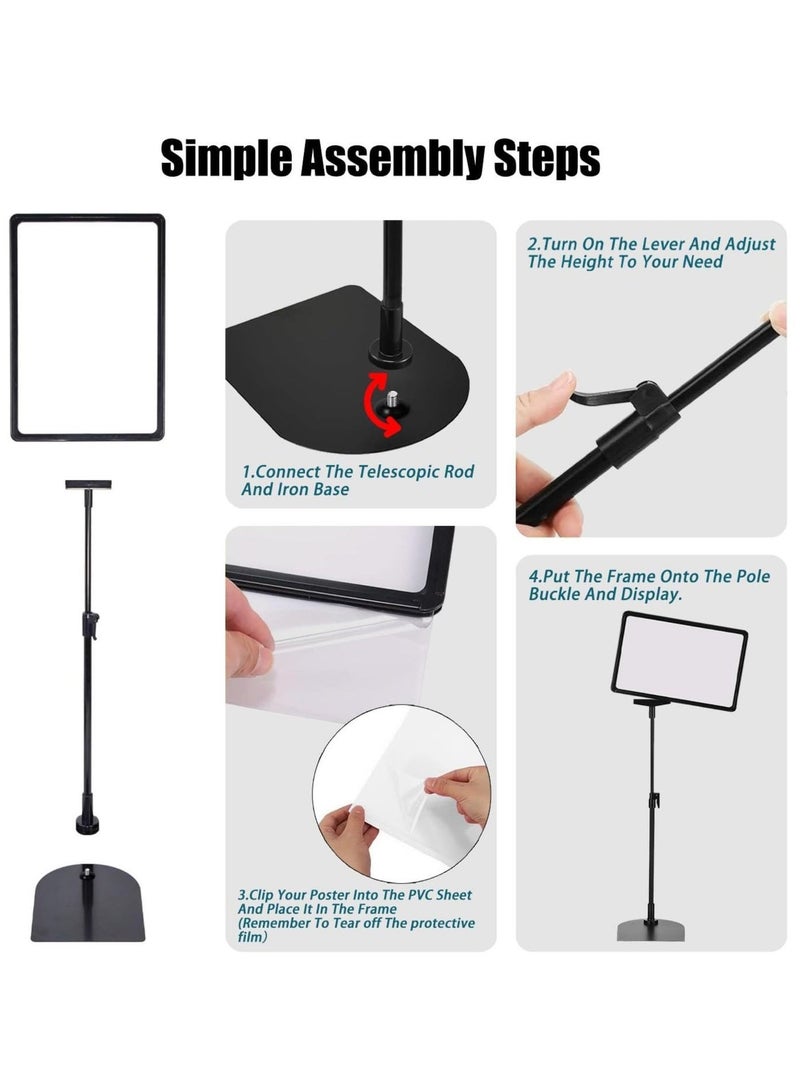 Simple Assembly Steps

1.Connect The Telescopic Rod And Iron Base

2.Turn On The Lever And Adjust The Height To Your Need

3.Clip Your Poster Into The PVC Sheet And Place It In The Frame (Remember To Tear off The protective film)

4.Put The Frame Onto The Pole Buckle And Display.